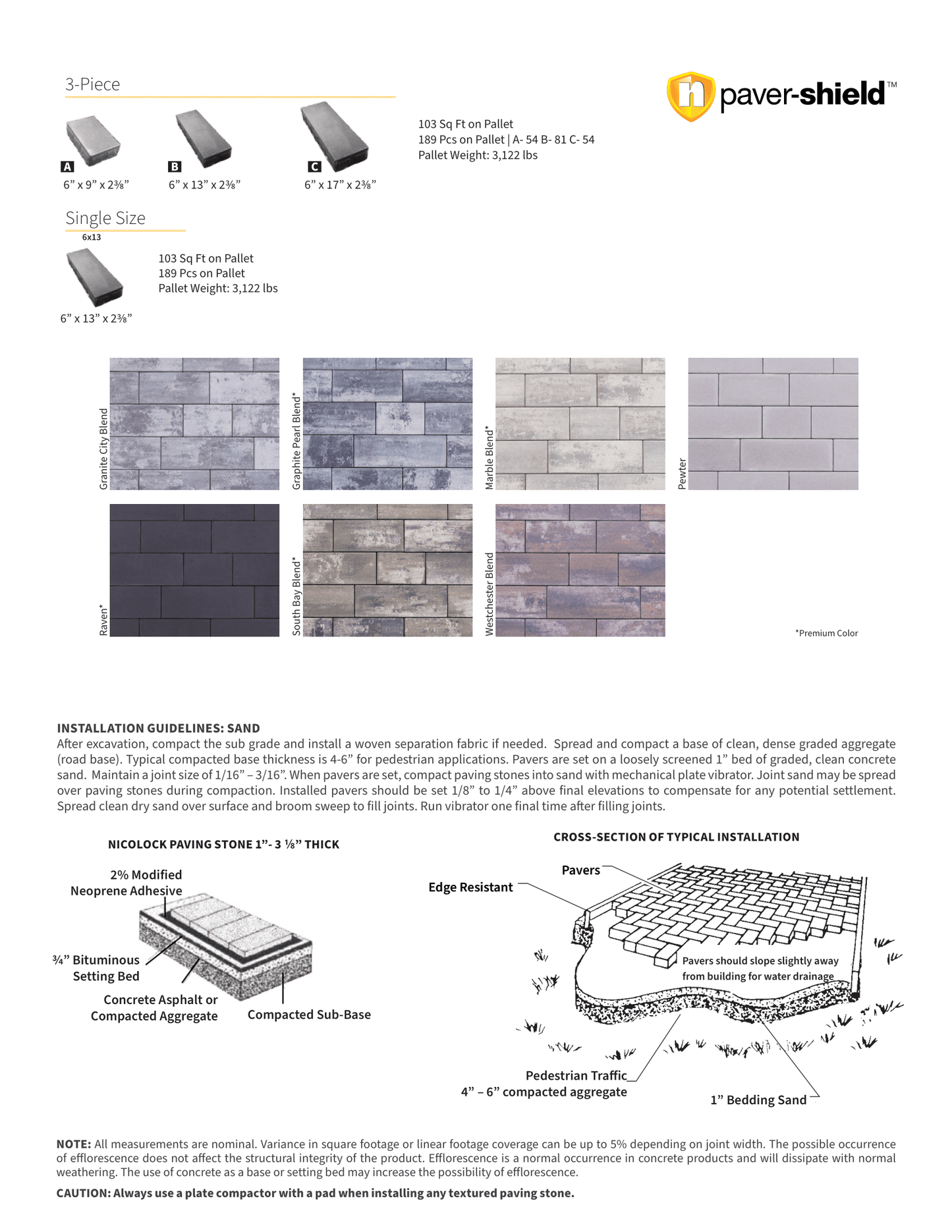 3-Piece

paver-shield™

A
6” x 9” x 2⅜”

B
6” x 13” x 2⅜”

C
6” x 17” x 2⅜”

103 Sq Ft on Pallet
189 Pcs on Pallet | A- 54 B- 81 C- 54
Pallet Weight: 3,122 lbs

Single Size

6x13

6” x 13” x 2⅜”

103 Sq Ft on Pallet
189 Pcs on Pallet
Pallet Weight: 3,122 lbs

Granite City Blend

Graphite Pearl Blend*

Marble Blend*

Pewter

Raven*

South Bay Blend*

Westchester Blend

*Premium Color

INSTALLATION GUIDELINES: SAND
After excavation, compact the sub grade and install a woven separation fabric if needed. Spread and compact a base of clean, dense graded aggregate (road base). Typical compacted base thickness is 4-6” for pedestrian applications. Pavers are set on a loosely screened 1” bed of graded, clean concrete sand. Maintain a joint size of 1/16” – 3/16”. When pavers are set, compact paving stones into sand with mechanical plate vibrator. Joint sand may be spread over paving stones during compaction. Installed pavers should be set 1/8” to 1/4” above final elevations to compensate for any potential settlement. Spread clean dry sand over surface and broom sweep to fill joints. Run vibrator one final time after filling joints.

NICOLOCK PAVING STONE 1”- 3 ⅛” THICK

2% Modified
Neoprene Adhesive

¾” Bituminous
Setting Bed

Concrete Asphalt or
Compacted Aggregate

Compacted Sub-Base

CROSS-SECTION OF TYPICAL INSTALLATION

Pavers

Edge Resistant

Pavers should slope slightly away from building for water drainage

Pedestrian Traffic
4” – 6” compacted aggregate

1” Bedding Sand

NOTE: All measurements are nominal. Variance in square footage or linear footage coverage can be up to 5% depending on joint width. The possible occurrence of efflorescence does not affect the structural integrity of the product. Efflorescence is a normal occurrence in concrete products and will dissipate with normal weathering. The use of concrete as a base or setting bed may increase the possibility of efflorescence.

CAUTION: Always use a plate compactor with a pad when installing any textured paving stone.