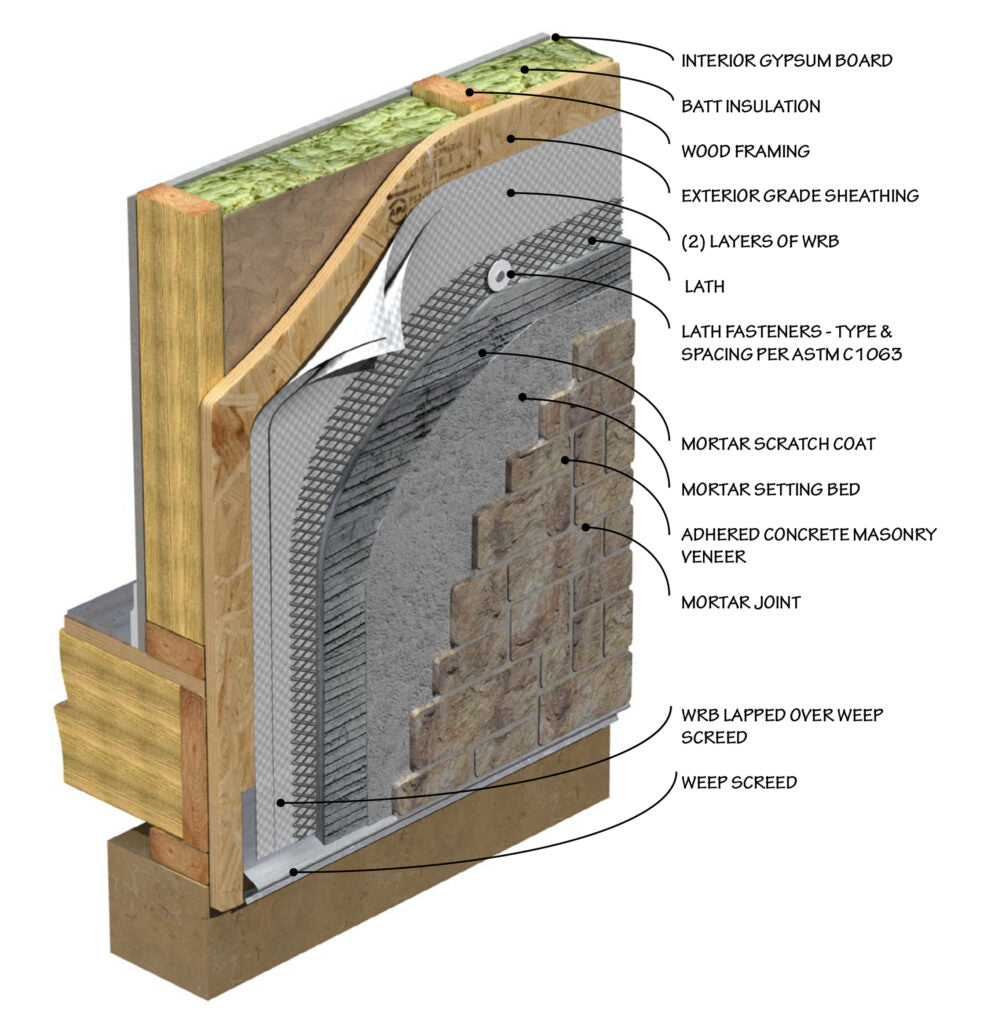 INTERIOR GYPSUM BOARD
BATT INSULATION
WOOD FRAMING
EXTERIOR GRADE SHEATHING
(2) LAYERS OF WRB
LATH
LATH FASTENERS - TYPE & SPACING PER ASTM C1063
MORTAR SCRATCH COAT
MORTAR SETTING BED
ADHERED CONCRETE MASONRY VENEER
MORTAR JOINT
WRB LAPPED OVER WEEP SCREED
WEEP SCREED