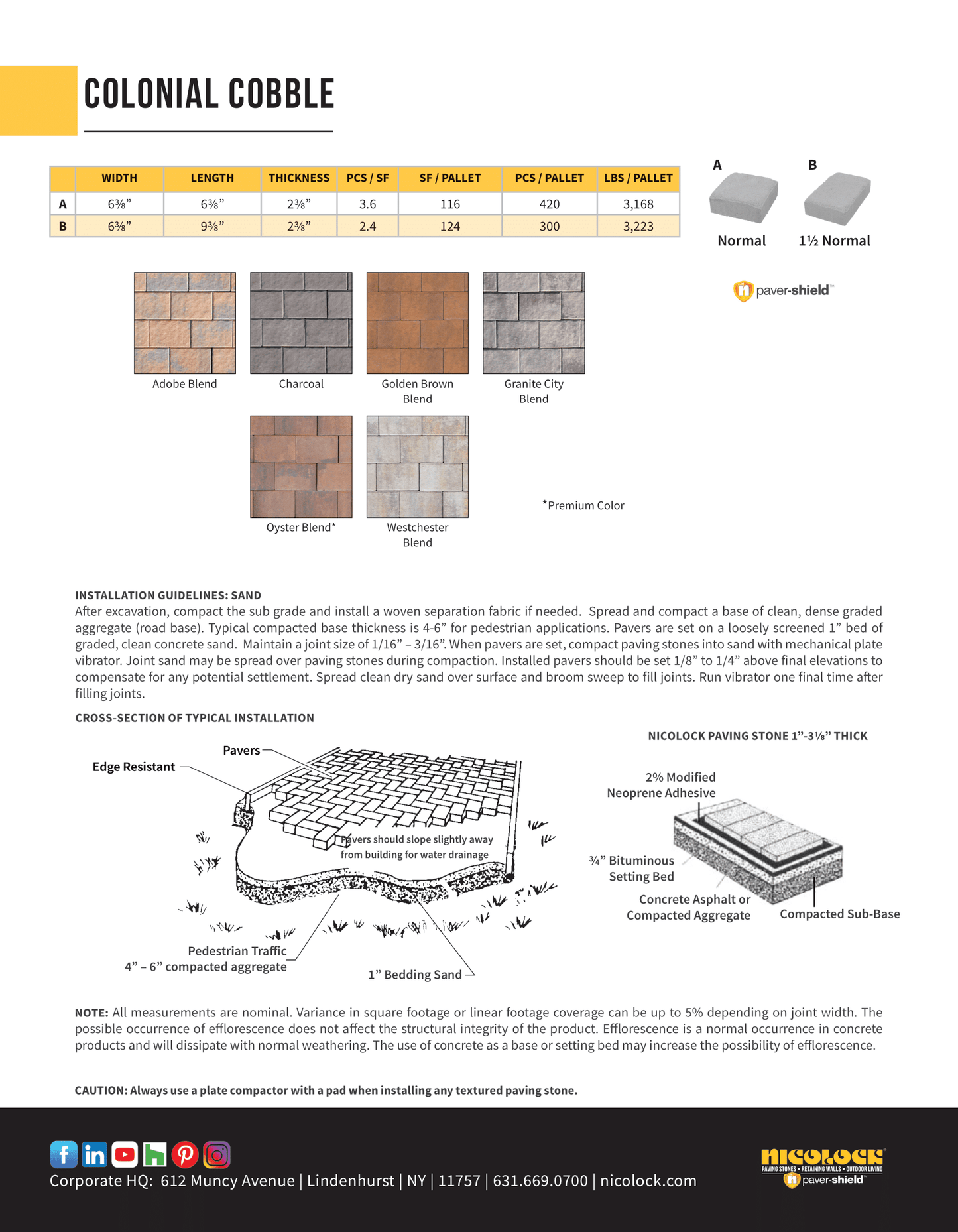 COLONIAL COBBLE

| | WIDTH | LENGTH | THICKNESS | PCS / SF | SF / PALLET | PCS / PALLET | LBS / PALLET |
|---|---|---|---|---|---|---|---|
| A | 6⅜” | 6⅜” | 2⅜” | 3.6 | 116 | 420 | 3,168 |
| B | 6⅜” | 9⅜” | 2⅜” | 2.4 | 124 | 300 | 3,223 |

A
Normal

B
1½ Normal

paver-shield™

Adobe Blend

Charcoal

Golden Brown Blend

Granite City Blend

Oyster Blend*

Westchester Blend

*Premium Color

INSTALLATION GUIDELINES: SAND
After excavation, compact the sub grade and install a woven separation fabric if needed. Spread and compact a base of clean, dense graded aggregate (road base). Typical compacted base thickness is 4-6” for pedestrian applications. Pavers are set on a loosely screened 1” bed of graded, clean concrete sand. Maintain a joint size of 1/16” – 3/16”. When pavers are set, compact paving stones into sand with mechanical plate vibrator. Joint sand may be spread over paving stones during compaction. Installed pavers should be set 1/8” to 1/4” above final elevations to compensate for any potential settlement. Spread clean dry sand over surface and broom sweep to fill joints. Run vibrator one final time after filling joints.

CROSS-SECTION OF TYPICAL INSTALLATION

Pavers

Edge Resistant

Pavers should slope slightly away from building for water drainage

Pedestrian Traffic
4” – 6” compacted aggregate

1” Bedding Sand

NICOLOCK PAVING STONE 1”-3⅛” THICK

2% Modified Neoprene Adhesive

¾” Bituminous Setting Bed

Concrete Asphalt or Compacted Aggregate

Compacted Sub-Base

NOTE: All measurements are nominal. Variance in square footage or linear footage coverage can be up to 5% depending on joint width. The possible occurrence of efflorescence does not affect the structural integrity of the product. Efflorescence is a normal occurrence in concrete products and will dissipate with normal weathering. The use of concrete as a base or setting bed may increase the possibility of efflorescence.

CAUTION: Always use a plate compactor with a pad when installing any textured paving stone.

Corporate HQ: 612 Muncy Avenue | Lindenhurst | NY | 11757 | 631.669.0700 | nicolock.com

NICOLOCK
PAVING STONES • RETAINING WALLS • OUTDOOR LIVING
paver-shield™