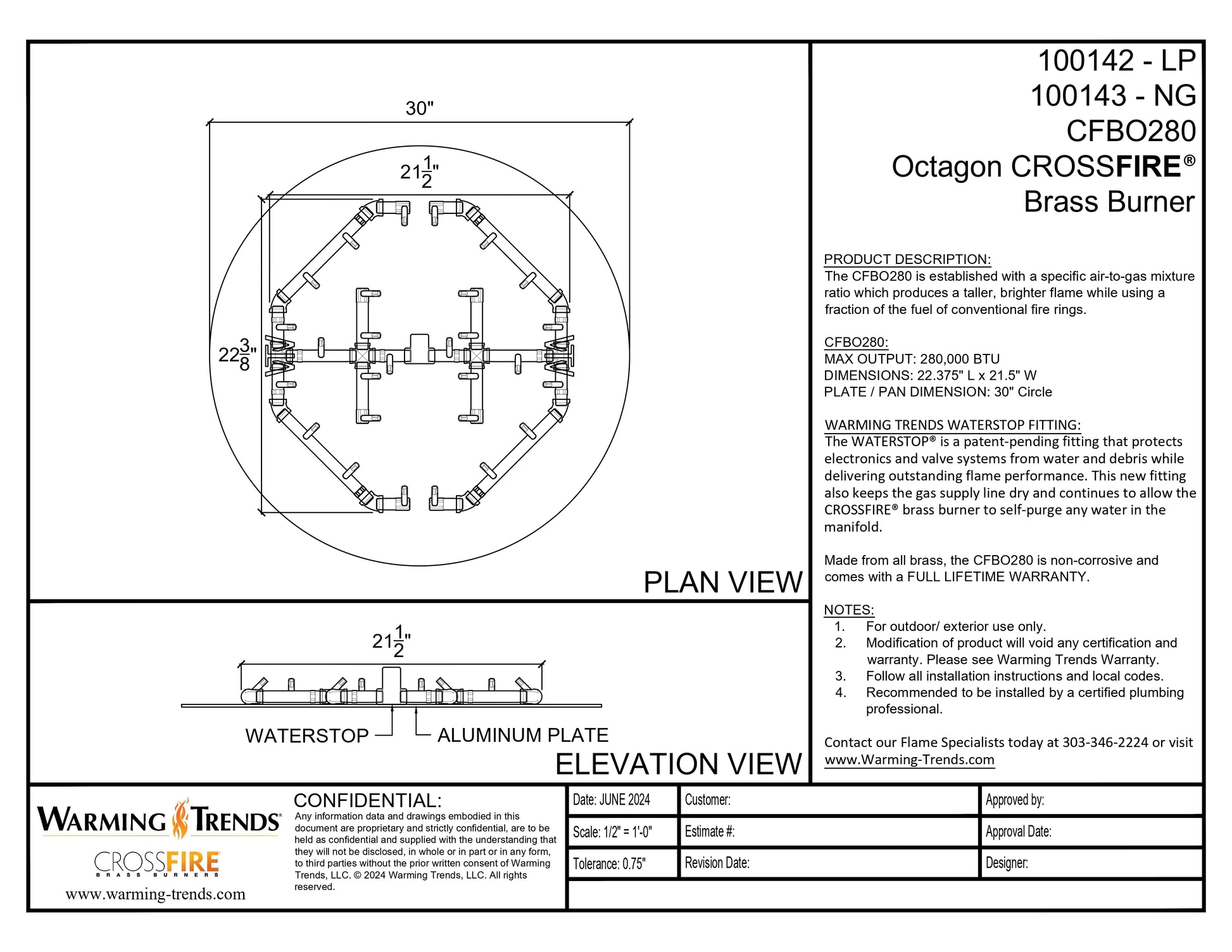 30"

$21\frac{1}{2}$"

$22\frac{3}{8}$"

PLAN VIEW

$21\frac{1}{2}$"

WATERSTOP

ALUMINUM PLATE

ELEVATION VIEW

100142 - LP
100143 - NG
CFBO280
Octagon CROSSFIRE®
Brass Burner

PRODUCT DESCRIPTION:
The CFBO280 is established with a specific air-to-gas mixture ratio which produces a taller, brighter flame while using a fraction of the fuel of conventional fire rings.

CFBO280:
MAX OUTPUT: 280,000 BTU
DIMENSIONS: 22.375" L x 21.5" W
PLATE / PAN DIMENSION: 30" Circle

WARMING TRENDS WATERSTOP FITTING:
The WATERSTOP® is a patent-pending fitting that protects electronics and valve systems from water and debris while delivering outstanding flame performance. This new fitting also keeps the gas supply line dry and continues to allow the CROSSFIRE® brass burner to self-purge any water in the manifold.

Made from all brass, the CFBO280 is non-corrosive and comes with a FULL LIFETIME WARRANTY.

NOTES:
1. For outdoor/ exterior use only.
2. Modification of product will void any certification and warranty. Please see Warming Trends Warranty.
3. Follow all installation instructions and local codes.
4. Recommended to be installed by a certified plumbing professional.

Contact our Flame Specialists today at 303-346-2224 or visit www.Warming-Trends.com

WARMING TRENDS
CROSSFIRE
BRASS BURNERS
www.warming-trends.com

CONFIDENTIAL:
Any information data and drawings embodied in this document are proprietary and strictly confidential, are to be held as confidential and supplied with the understanding that they will not be disclosed, in whole or in part or in any form, to third parties without the prior written consent of Warming Trends, LLC. © 2024 Warming Trends, LLC. All rights reserved.

| Date: JUNE 2024 | Customer: | Approved by: |
|---|---|---|
| Scale: 1/2" = 1'-0" | Estimate #: | Approval Date: |
| Tolerance: 0.75" | Revision Date: | Designer: |