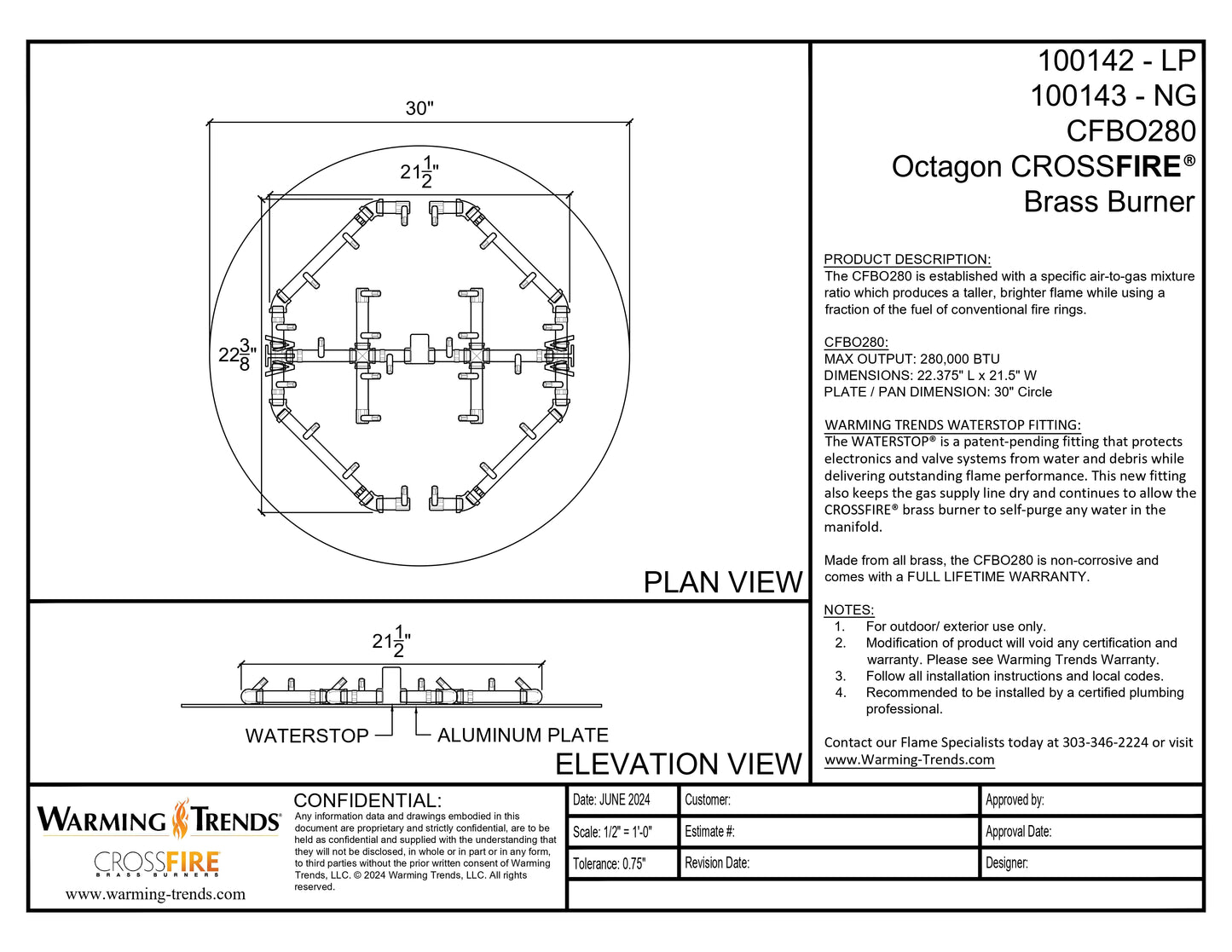 30"

$21\frac{1}{2}$"

$22\frac{3}{8}$"

PLAN VIEW

$21\frac{1}{2}$"

WATERSTOP

ALUMINUM PLATE

ELEVATION VIEW

100142 - LP
100143 - NG
CFBO280
Octagon CROSSFIRE®
Brass Burner

PRODUCT DESCRIPTION:
The CFBO280 is established with a specific air-to-gas mixture ratio which produces a taller, brighter flame while using a fraction of the fuel of conventional fire rings.

CFBO280:
MAX OUTPUT: 280,000 BTU
DIMENSIONS: 22.375" L x 21.5" W
PLATE / PAN DIMENSION: 30" Circle

WARMING TRENDS WATERSTOP FITTING:
The WATERSTOP® is a patent-pending fitting that protects electronics and valve systems from water and debris while delivering outstanding flame performance. This new fitting also keeps the gas supply line dry and continues to allow the CROSSFIRE® brass burner to self-purge any water in the manifold.

Made from all brass, the CFBO280 is non-corrosive and comes with a FULL LIFETIME WARRANTY.

NOTES:
1. For outdoor/ exterior use only.
2. Modification of product will void any certification and warranty. Please see Warming Trends Warranty.
3. Follow all installation instructions and local codes.
4. Recommended to be installed by a certified plumbing professional.

Contact our Flame Specialists today at 303-346-2224 or visit www.Warming-Trends.com

WARMING TRENDS
CROSSFIRE
BRASS BURNERS
www.warming-trends.com

CONFIDENTIAL:
Any information data and drawings embodied in this document are proprietary and strictly confidential, are to be held as confidential and supplied with the understanding that they will not be disclosed, in whole or in part or in any form, to third parties without the prior written consent of Warming Trends, LLC. © 2024 Warming Trends, LLC. All rights reserved.

| Date: JUNE 2024 | Customer: | Approved by: |
|---|---|---|
| Scale: 1/2" = 1'-0" | Estimate #: | Approval Date: |
| Tolerance: 0.75" | Revision Date: | Designer: |