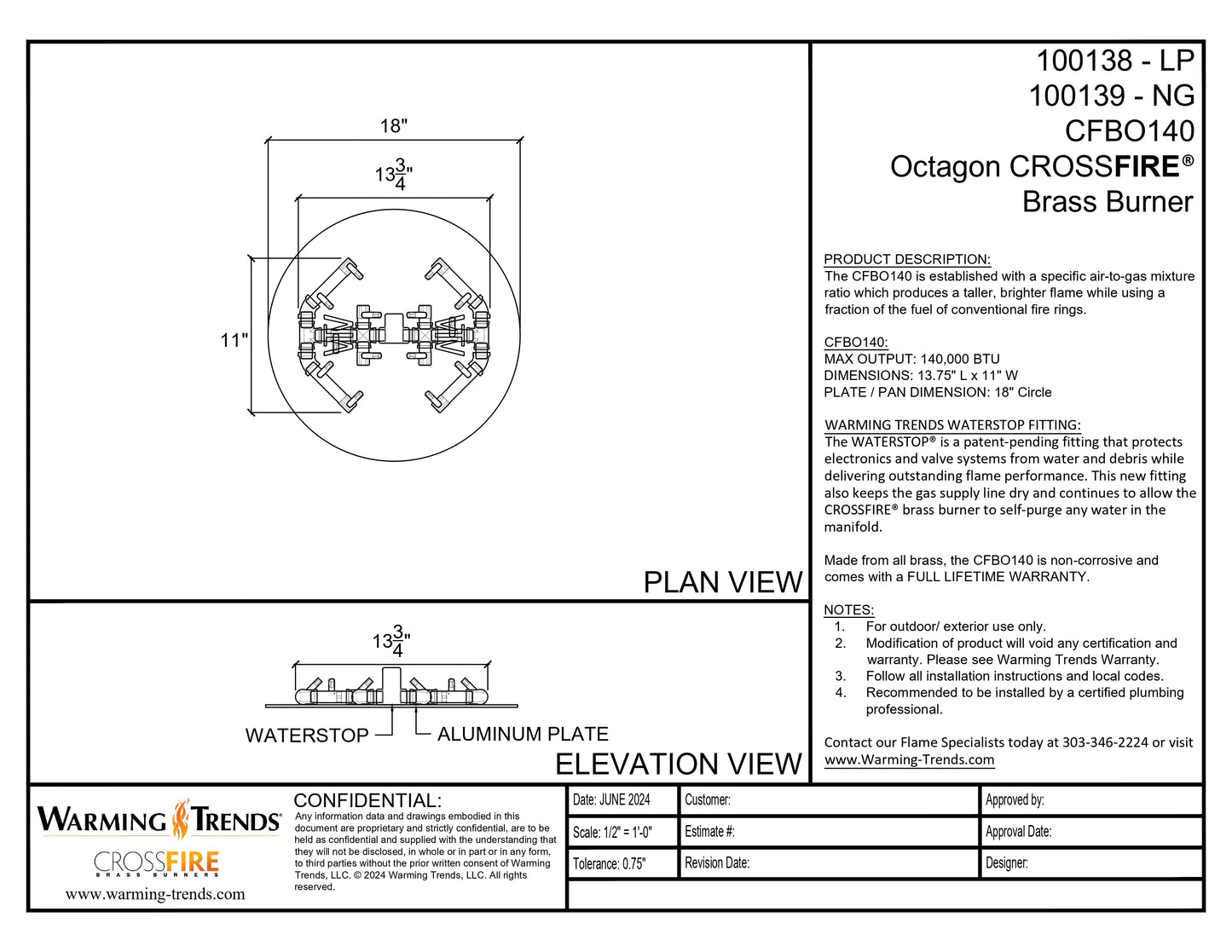 18"

$13\frac{3}{4}$"

11"

PLAN VIEW

$13\frac{3}{4}$"

WATERSTOP

ALUMINUM PLATE

ELEVATION VIEW

100138 - LP
100139 - NG
CFBO140
Octagon CROSSFIRE®
Brass Burner

PRODUCT DESCRIPTION:
The CFBO140 is established with a specific air-to-gas mixture ratio which produces a taller, brighter flame while using a fraction of the fuel of conventional fire rings.

CFBO140:
MAX OUTPUT: 140,000 BTU
DIMENSIONS: 13.75" L x 11" W
PLATE / PAN DIMENSION: 18" Circle

WARMING TRENDS WATERSTOP FITTING:
The WATERSTOP® is a patent-pending fitting that protects electronics and valve systems from water and debris while delivering outstanding flame performance. This new fitting also keeps the gas supply line dry and continues to allow the CROSSFIRE® brass burner to self-purge any water in the manifold.

Made from all brass, the CFBO140 is non-corrosive and comes with a FULL LIFETIME WARRANTY.

NOTES:
1. For outdoor/ exterior use only.
2. Modification of product will void any certification and warranty. Please see Warming Trends Warranty.
3. Follow all installation instructions and local codes.
4. Recommended to be installed by a certified plumbing professional.

Contact our Flame Specialists today at 303-346-2224 or visit www.Warming-Trends.com

WARMING TRENDS®
CROSSFIRE
BRASS BURNERS
www.warming-trends.com

CONFIDENTIAL:
Any information data and drawings embodied in this document are proprietary and strictly confidential, are to be held as confidential and supplied with the understanding that they will not be disclosed, in whole or in part or in any form, to third parties without the prior written consent of Warming Trends, LLC. © 2024 Warming Trends, LLC. All rights reserved.

| Date: JUNE 2024 | Customer: | Approved by: |
|---|---|---|
| Scale: 1/2" = 1'-0" | Estimate #: | Approval Date: |
| Tolerance: 0.75" | Revision Date: | Designer: |